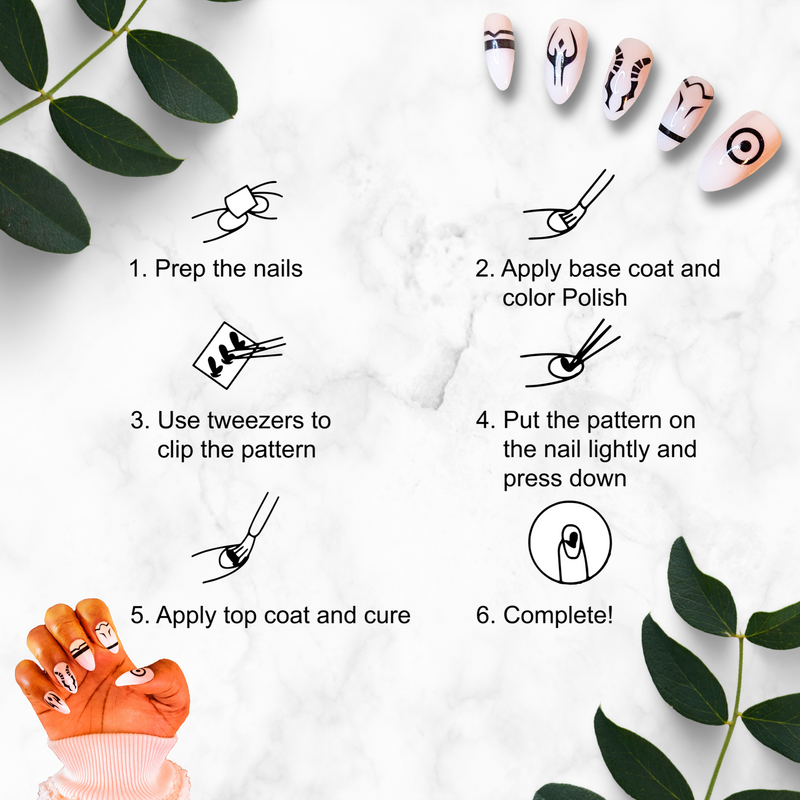 1. Prep the nails

2. Apply base coat and color Polish

3. Use tweezers to clip the pattern

4. Put the pattern on the nail lightly and press down

5. Apply top coat and cure

6. Complete!